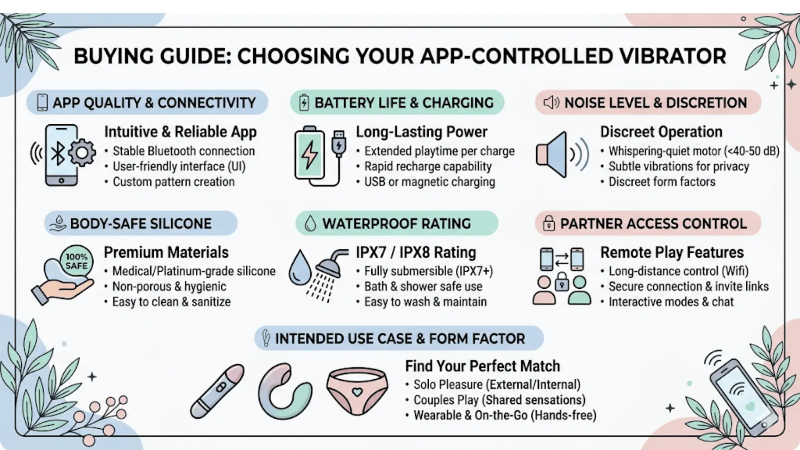 BUYING GUIDE: CHOOSING YOUR APP-CONTROLLED VIBRATOR

APP QUALITY & CONNECTIVITY

Intuitive & Reliable App
• Stable Bluetooth connection
• User-friendly interface (UI)
• Custom pattern creation

BATTERY LIFE & CHARGING

Long-Lasting Power
• Extended playtime per charge
• Rapid recharge capability
• USB or magnetic charging

NOISE LEVEL & DISCRETION

Discreet Operation
• Whispering-quiet motor (<40-50 dB)
• Subtle vibrations for privacy
• Discreet form factors

BODY-SAFE SILICONE

100% SAFE

Premium Materials
• Medical/Platinum-grade silicone
• Non-porous & hygienic
• Easy to clean & sanitize

WATERPROOF RATING

IPX7 / IPX8 Rating
• Fully submersible (IPX7+)
• Bath & shower safe use
• Easy to wash & maintain

PARTNER ACCESS CONTROL

Remote Play Features
• Long-distance control (Wifi)
• Secure connection & invite links
• Interactive modes & chat

INTENDED USE CASE & FORM FACTOR

Find Your Perfect Match
• Solo Pleasure (External/Internal)
• Couples Play (Shared sensations)
• Wearable & On-the-Go (Hands-free)